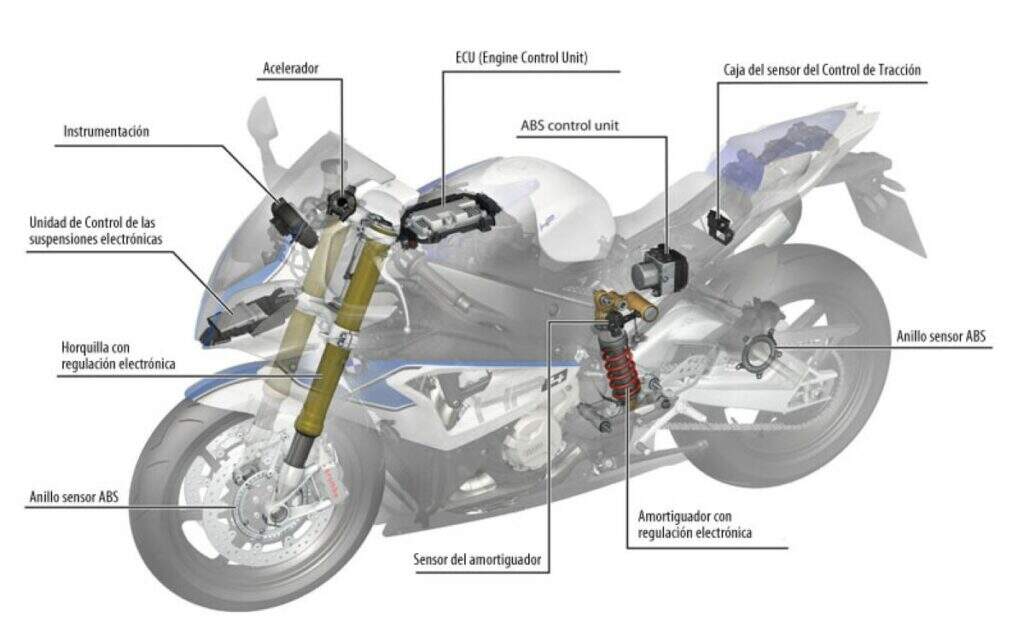 Acelerador

ECU (Engine Control Unit)

Caja del sensor del Control de Tracción

Instrumentación

ABS control unit

Unidad de Control de las suspensiones electrónicas

Horquilla con regulación electrónica

Anillo sensor ABS

Anillo sensor ABS

Amortiguador con regulación electrónica

Sensor del amortiguador